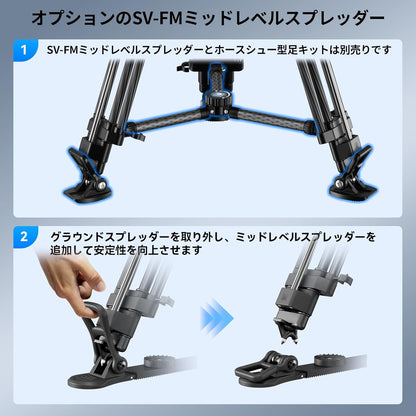 オプションのSV-FMミッドレベルスプレッダー

1

SV-FMミッドレベルスプレッダーとホースシュー型足キットは別売りです

2

グラウンドスプレッダーを取り外し、ミッドレベルスプレッダーを追加して安定性を向上させます